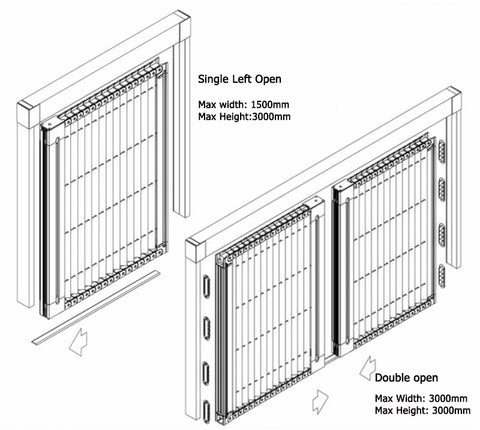 Single Left Open

Max width: 1500mm
Max Height:3000mm

Double open

Max Width: 3000mm
Max Height: 3000mm