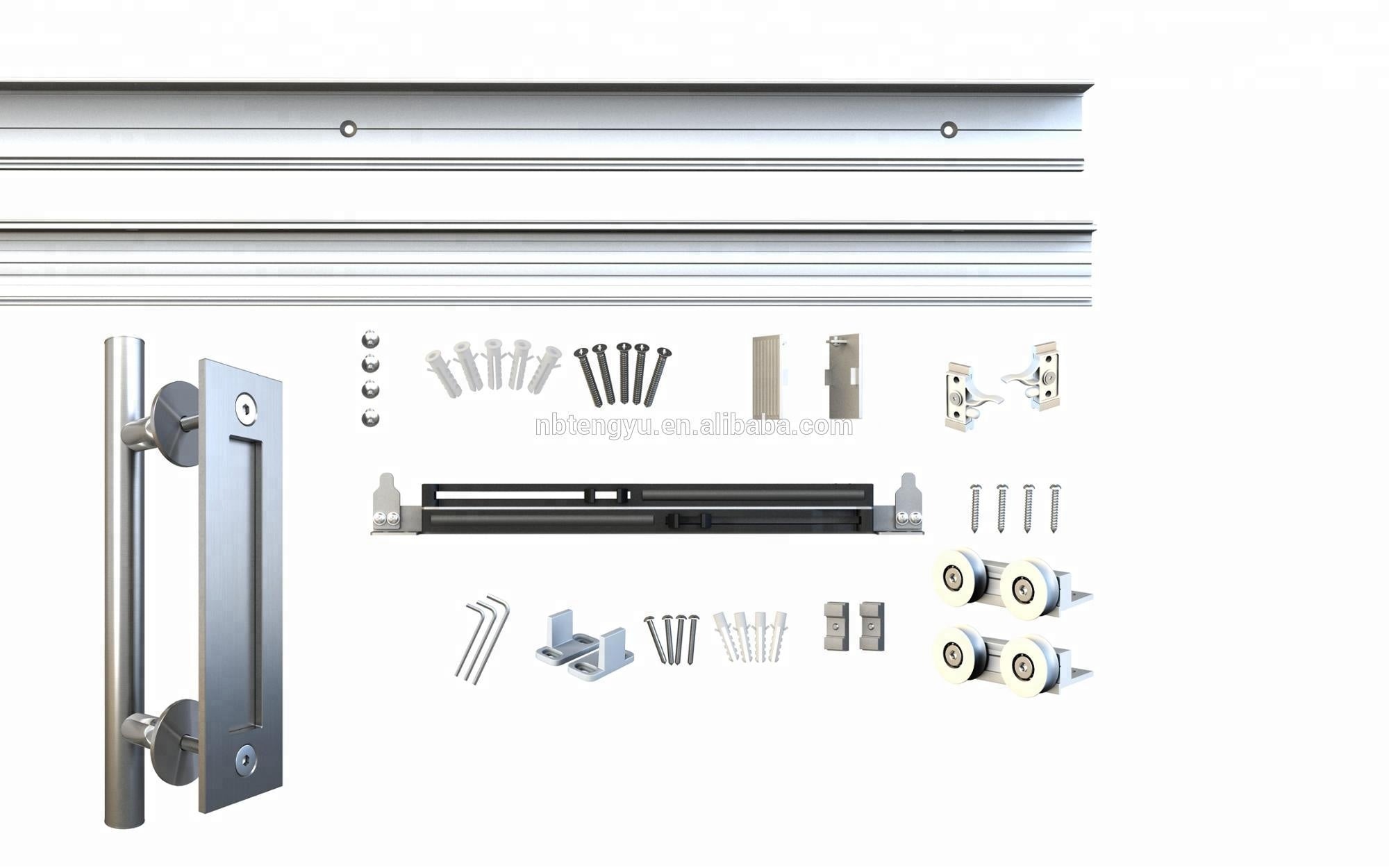 nbtengyu.en.alibaba.com